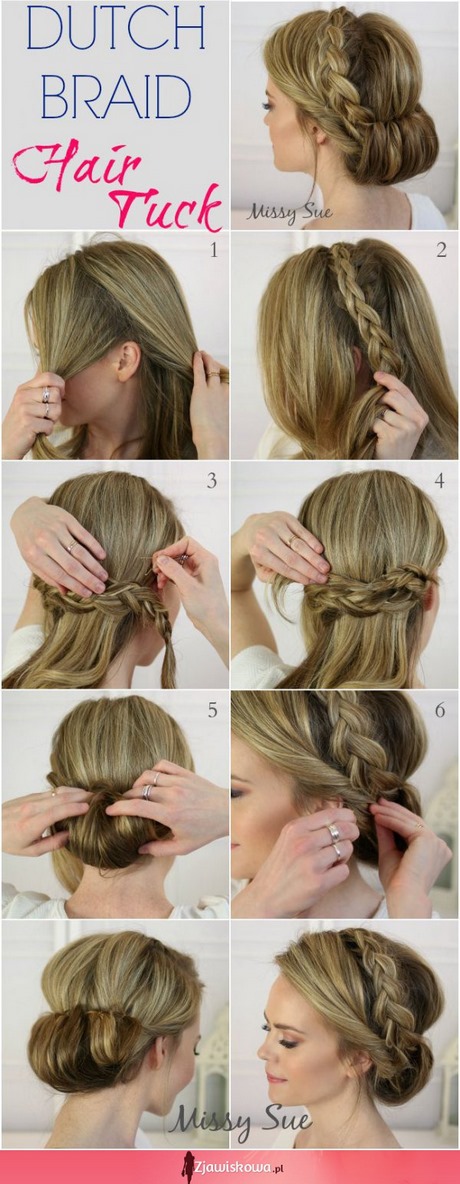 DUTCH BRAID Hair Tuck

Missy Sue

1

2

3

4

5

6

Missy Sue

Zjawiskowa.pl