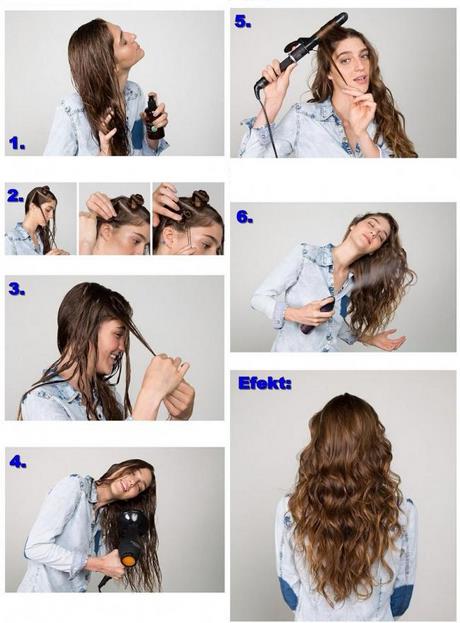 1.

2.

3.

4.

5.

6.

Efekt: