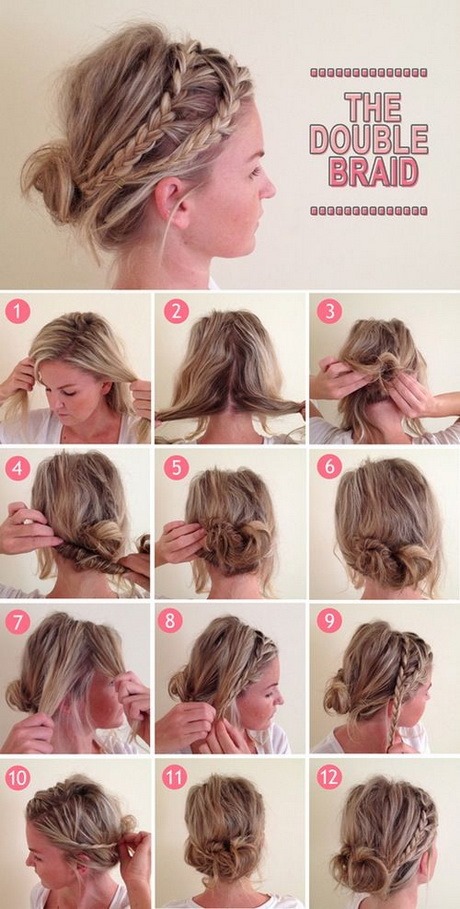 THE DOUBLE BRAID

1

2

3

4

5

6

7

8

9

10

11

12