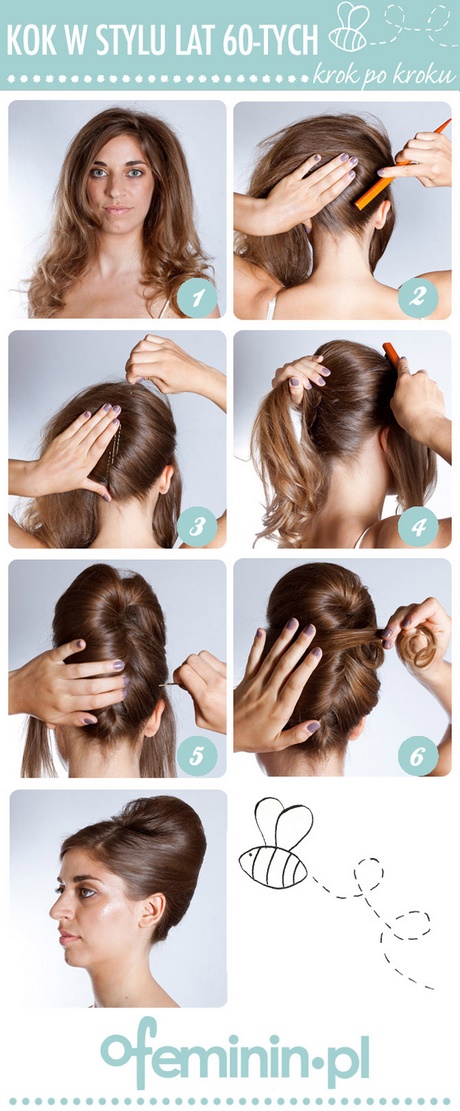 KOK W STYLU LAT 60-TYCH

krok po kroku

1

2

3

4

5

6

ofeminin.pl